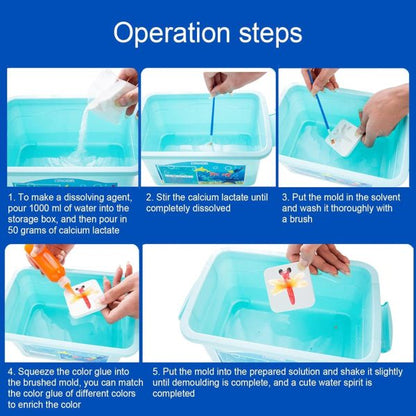 Operation steps

1. To make a dissolving agent, pour 1000 ml of water into the storage box, and then pour in 50 grams of calcium lactate

2. Stir the calcium lactate until completely dissolved

3. Put the mold in the solvent and wash it thoroughly with a brush

4. Squeeze the color glue into the brushed mold, you can match the color glue of different colors to enrich the color

5. Put the mold into the prepared solution and shake it slightly until demoulding is complete, and a cute water spirit is completed